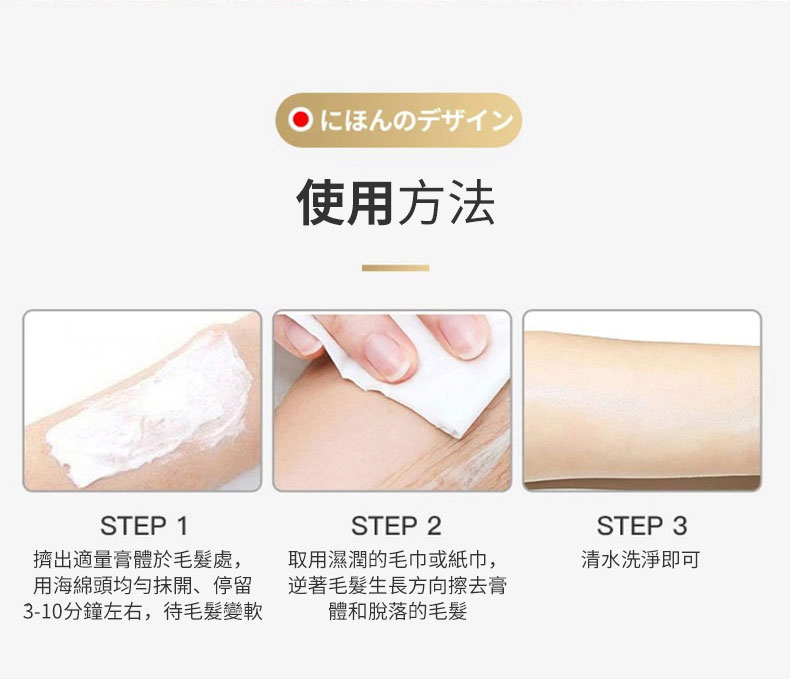 にほんのデザイン

使用方法

STEP 1
擠出適量膏體於毛髮處，用海綿頭均勻抹開、停留3-10分鐘左右，待毛髮變軟

STEP 2
取用濕潤的毛巾或紙巾，逆著毛髮生長方向擦去膏體和脫落的毛髮

STEP 3
清水洗淨即可